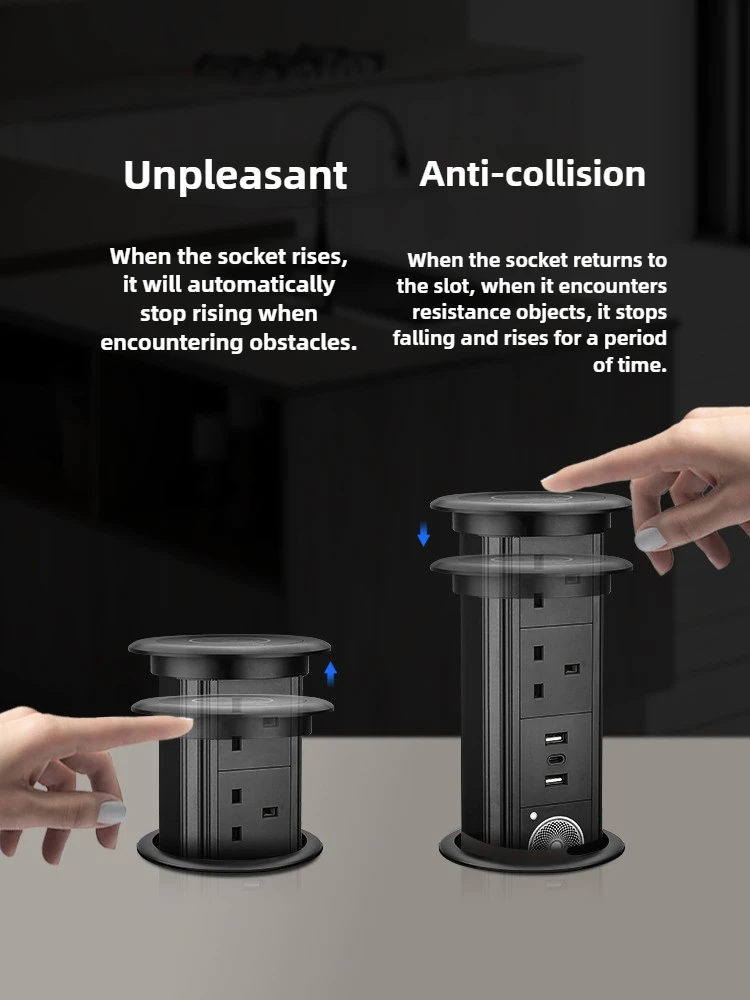 Unpleasant

When the socket rises, it will automatically stop rising when encountering obstacles.

Anti-collision

When the socket returns to the slot, when it encounters resistance objects, it stops falling and rises for a period of time.